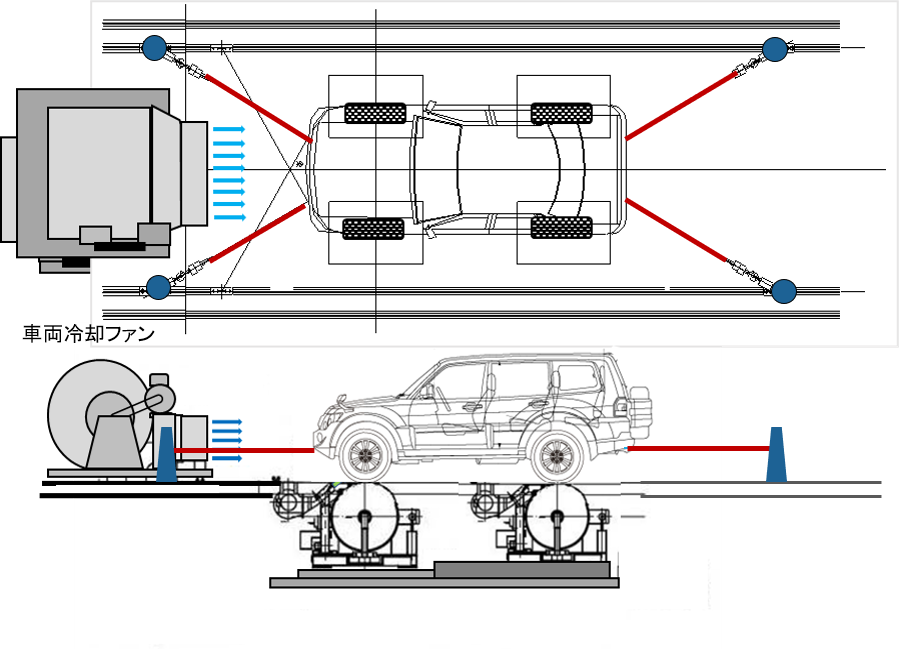 車両冷却ファン